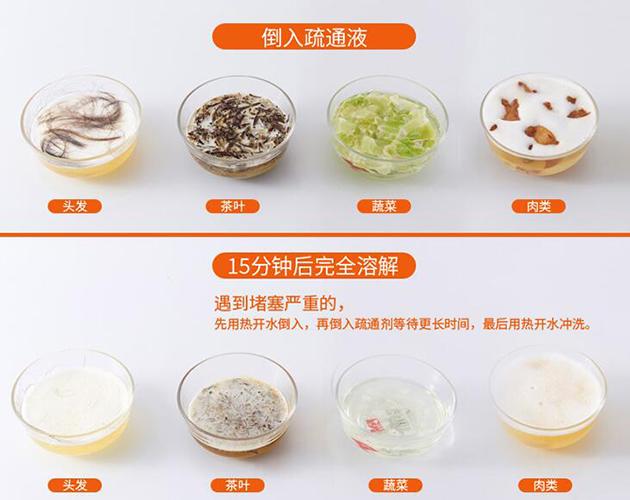 倒入疏通液

头发

茶叶

蔬菜

肉类

15分钟后完全溶解

遇到堵塞严重的，
先用热开水倒入，再倒入疏通剂等待更长时间，最后用热开水冲洗。

头发

茶叶

蔬菜

肉类